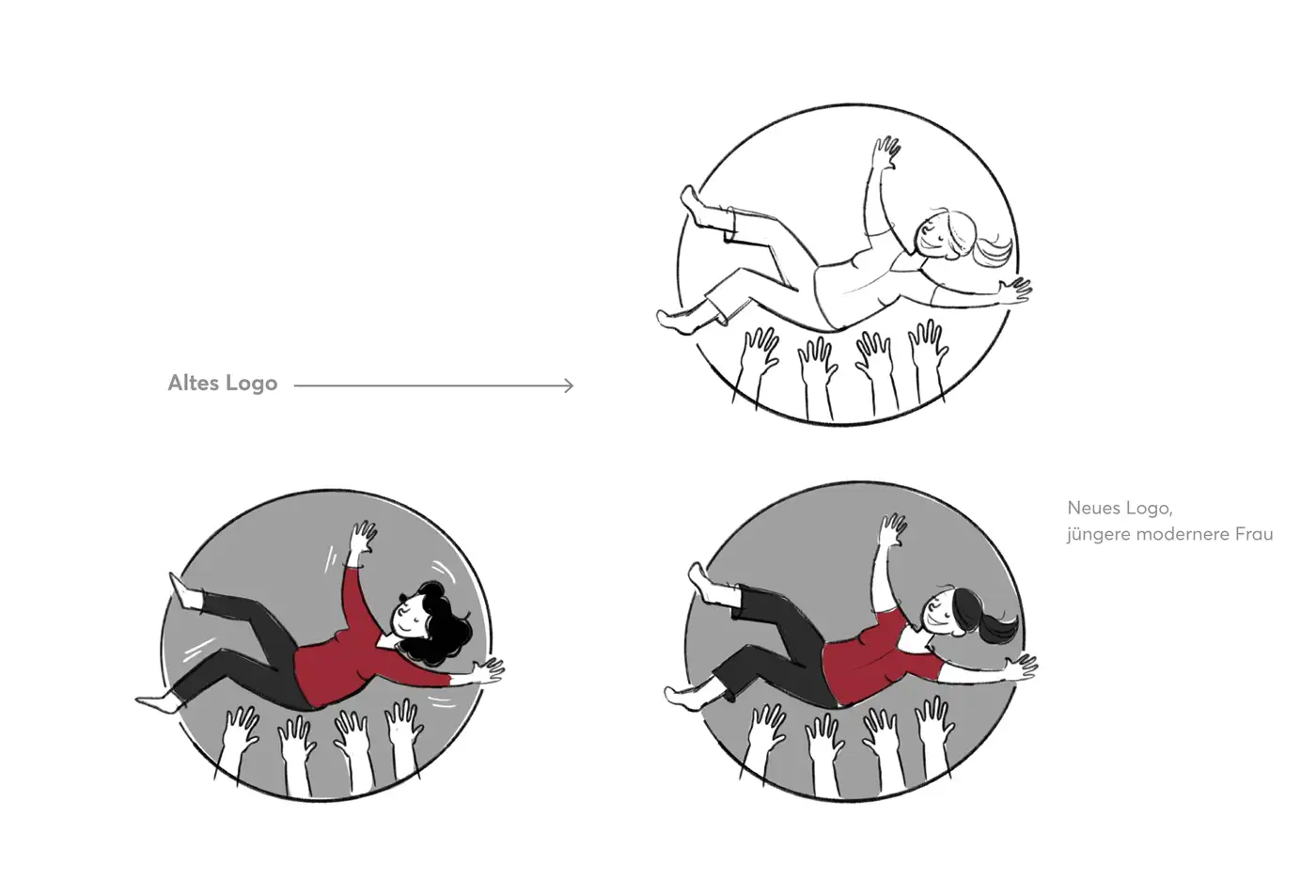 Altes Logo

Neues Logo,
jüngere modernere Frau